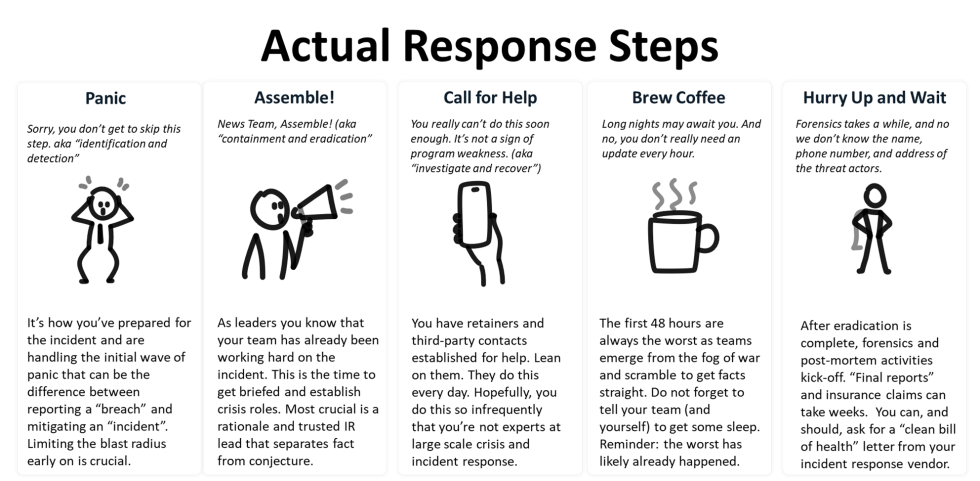 Actual Response Steps

Panic

Sorry, you don't get to skip this step. aka "identification and detection"

It's how you've prepared for the incident and are handling the initial wave of panic that can be the difference between reporting a "breach" and mitigating an "incident". Limiting the blast radius early on is crucial.

Assemble!

News Team, Assemble! (aka "containment and eradication"

As leaders you know that your team has already been working hard on the incident. This is the time to get briefed and establish crisis roles. Most crucial is a rationale and trusted IR lead that separates fact from conjecture.

Call for Help

You really can't do this soon enough. It's not a sign of program weakness. (aka "investigate and recover")

You have retainers and third-party contacts established for help. Lean on them. They do this every day. Hopefully, you do this so infrequently that you're not experts at large scale crisis and incident response.

Brew Coffee

Long nights may await you. And no, you don't really need an update every hour.

The first 48 hours are always the worst as teams emerge from the fog of war and scramble to get facts straight. Do not forget to tell your team (and yourself) to get some sleep. Reminder: the worst has likely already happened.

Hurry Up and Wait

Forensics takes a while, and no we don't know the name, phone number, and address of the threat actors.

After eradication is complete, forensics and post-mortem activities kick-off. "Final reports" and insurance claims can take weeks. You can, and should, ask for a "clean bill of health" letter from your incident response vendor.